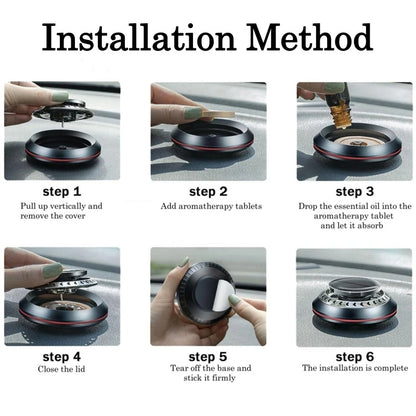 Installation Method

step 1
Pull up vertically and remove the cover

step 2
Add aromatherapy tablets

step 3
Drop the essential oil into the aromatherapy tablet and let it absorb

step 4
Close the lid

step 5
Tear off the base and stick it firmly

step 6
The installation is complete