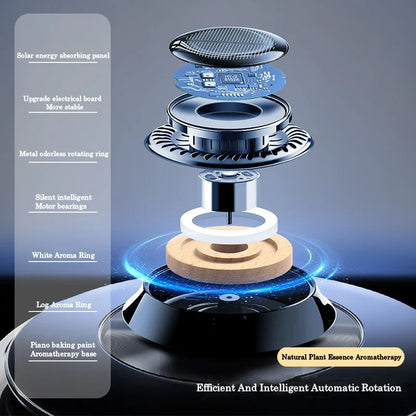 Solar energy absorbing panel

Upgrade electrical board
More stable

Metal odorless rotating ring

Silent intelligent
Motor bearings

White Aroma Ring

Log Aroma Ring

Piano baking paint
Aromatherapy base

Natural Plant Essence Aromatherapy

Efficient And Intelligent Automatic Rotation